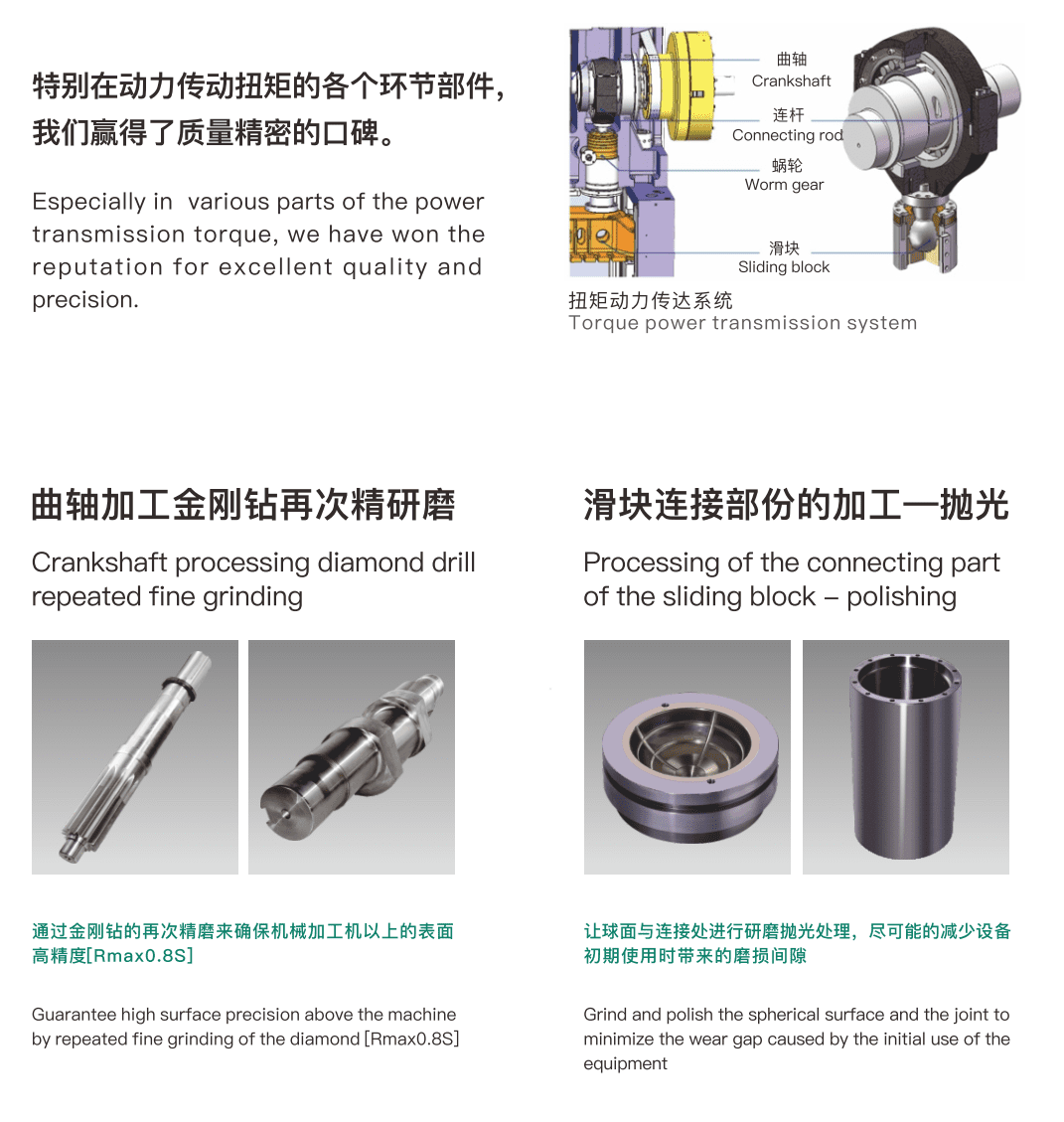 特别在动力传动扭矩的各个环节部件，我们赢得了质量精密的口碑。

Especially in various parts of the power transmission torque, we have won the reputation for excellent quality and precision.

曲轴
Crankshaft
连杆
Connecting rod
蜗轮
Worm gear
滑块
Sliding block

扭矩动力传达系统
Torque power transmission system

曲轴加工金刚钻再次精研磨

Crankshaft processing diamond drill repeated fine grinding

通过金刚钻的再次精磨来确保机械加工机以上的表面高精度[Rmax0.8S]

Guarantee high surface precision above the machine by repeated fine grinding of the diamond [Rmax0.8S]

滑块连接部份的加工—抛光

Processing of the connecting part of the sliding block – polishing

让球面与连接处进行研磨抛光处理，尽可能的减少设备初期使用时带来的磨损间隙

Grind and polish the spherical surface and the joint to minimize the wear gap caused by the initial use of the equipment